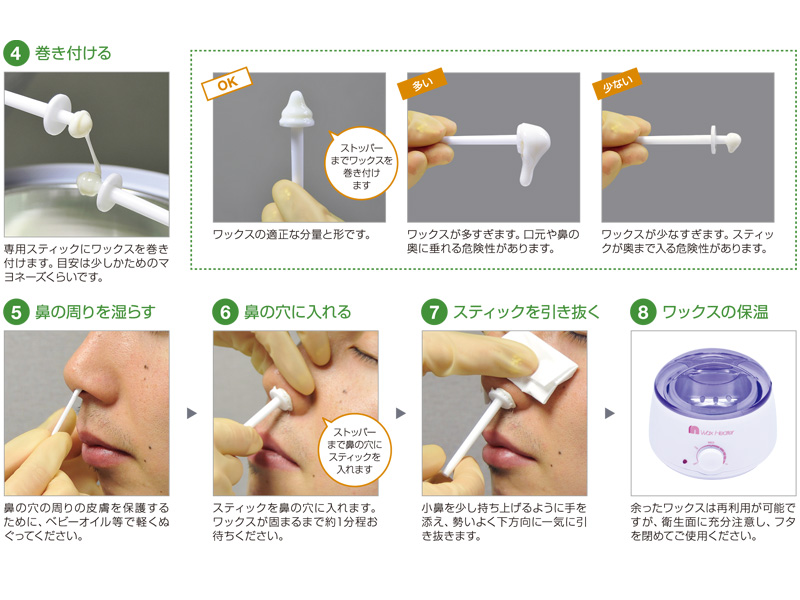 4 巻き付ける

専用スティックにワックスを巻き付けます。目安は少しかためのマヨネーズくらいです。

OK

ストッパーまでワックスを巻き付けます

ワックスの適正な分量と形です。

多い

ワックスが多すぎます。口元や鼻の奥に垂れる危険性があります。

少ない

ワックスが少なすぎます。スティックが奥まで入る危険性があります。

5 鼻の周りを湿らす

鼻の穴の周りの皮膚を保護するために、ベビーオイル等で軽くぬぐってください。

6 鼻の穴に入れる

ストッパーまで鼻の穴にスティックを入れます

スティックを鼻の穴に入れます。ワックスが固まるまで約1分程お待ちください。

7 スティックを引き抜く

小鼻を少し持ち上げるように手を添え、勢いよく下方向に一気に引き抜きます。

8 ワックスの保温

WAX THEORY

余ったワックスは再利用が可能ですが、衛生面に充分注意し、フタを閉めてご使用ください。